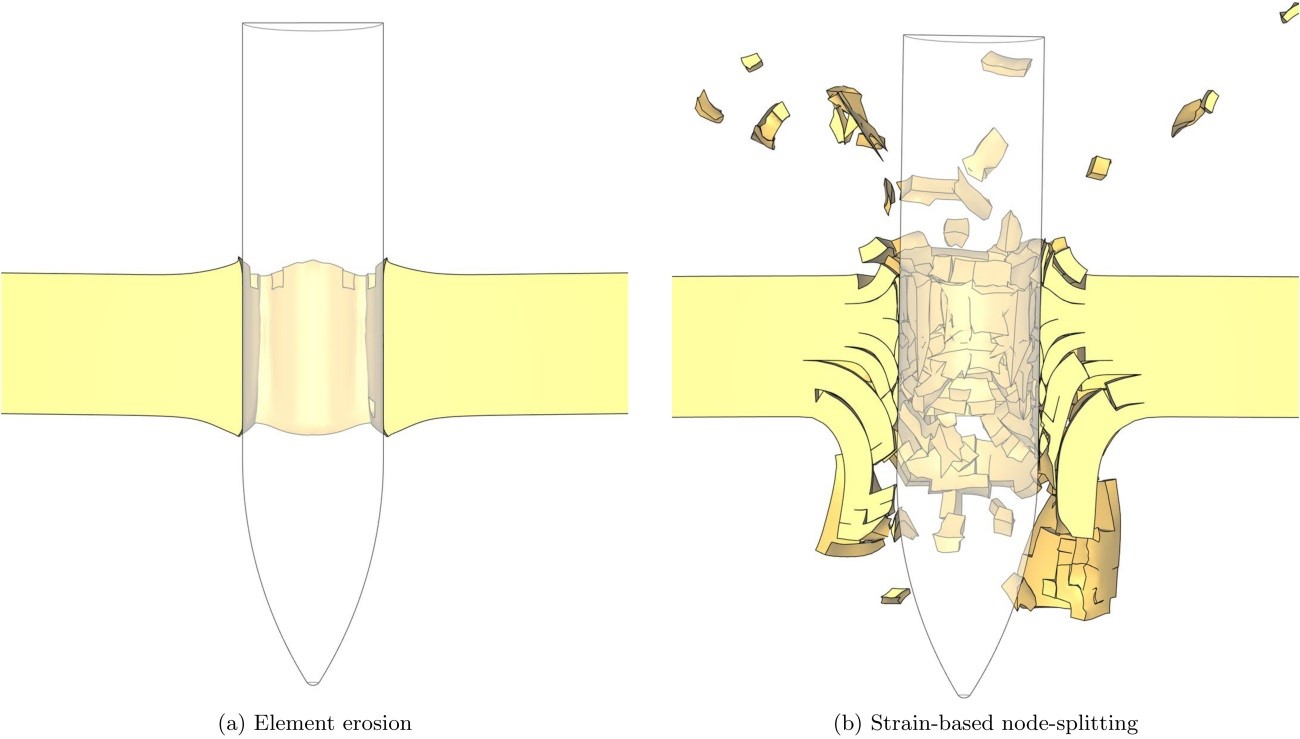 (a) Element erosion

(b) Strain-based node-splitting