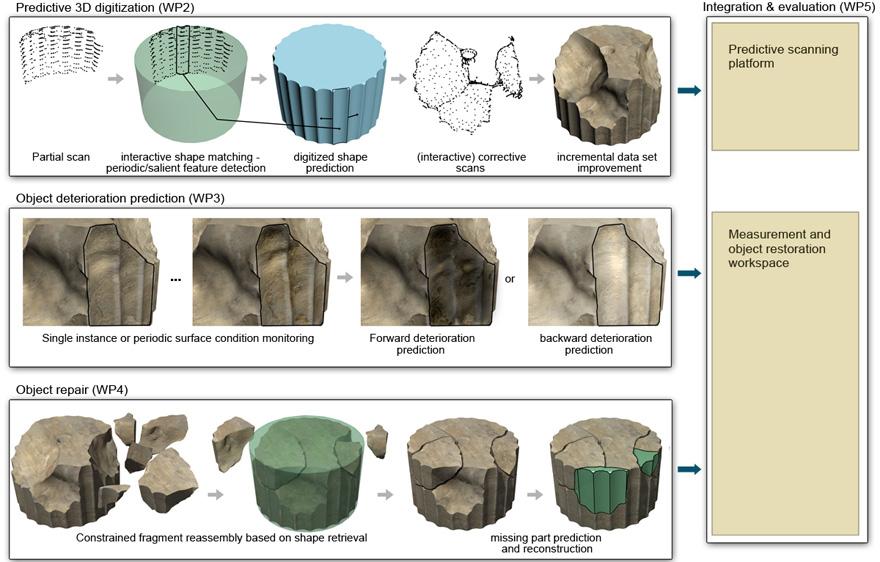 Predictive 3D digitization (WP2)

Partial scan

interactive shape matching - periodic/salient feature detection

digitized shape prediction

(interactive) corrective scans

incremental data set improvement

Object deterioration prediction (WP3)

...

or

Single instance or periodic surface condition monitoring

Forward deterioration prediction

backward deterioration prediction

Object repair (WP4)

Constrained fragment reassembly based on shape retrieval

missing part prediction and reconstruction

Integration & evaluation (WP5)

Predictive scanning platform

Measurement and object restoration workspace